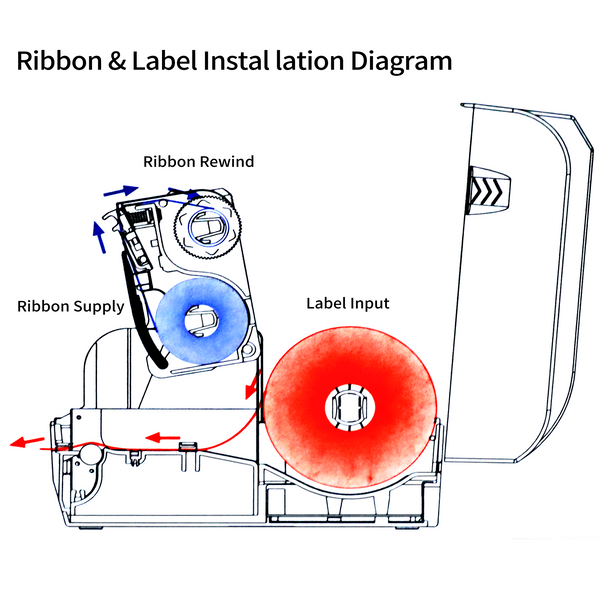 Ribbon & Label Instal lation Diagram

Ribbon Rewind

Ribbon Supply

Label Input