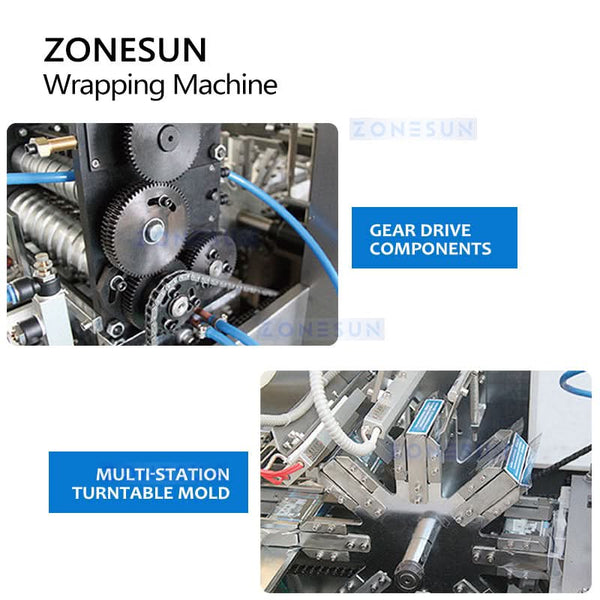 ZONESUN
Wrapping Machine

ZONESUN

GEAR DRIVE
COMPONENTS

ZONESUN

MULTI-STATION
TURNTABLE MOLD