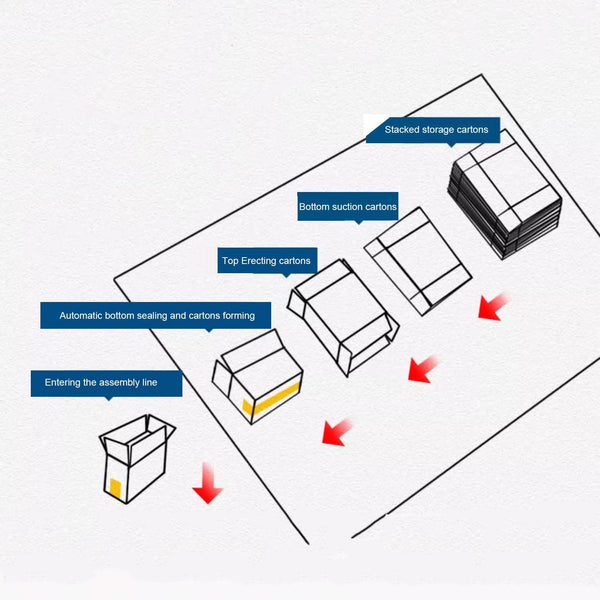 Stacked storage cartons

Bottom suction cartons

Top Erecting cartons

Automatic bottom sealing and cartons forming

Entering the assembly line