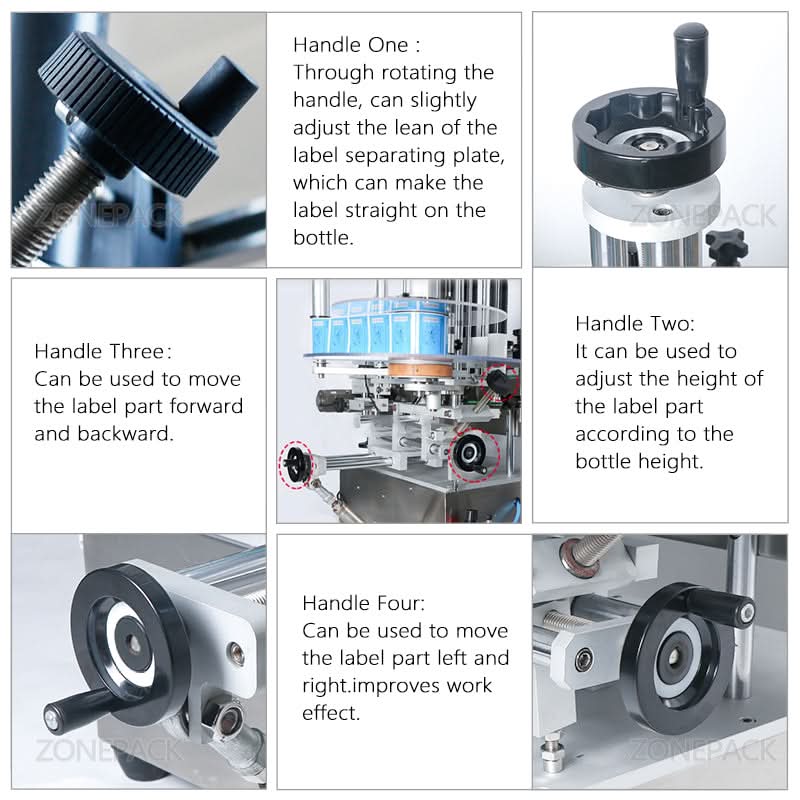 ZONEPACK

Handle One :
Through rotating the handle, can slightly adjust the lean of the label separating plate, which can make the label straight on the bottle.

ZONEPACK

Handle Three:
Can be used to move the label part forward and backward.

Handle Two:
It can be used to adjust the height of the label part according to the bottle height.

ZONEPACK

Handle Four:
Can be used to move the label part left and right.improves work effect.

ZONEPACK